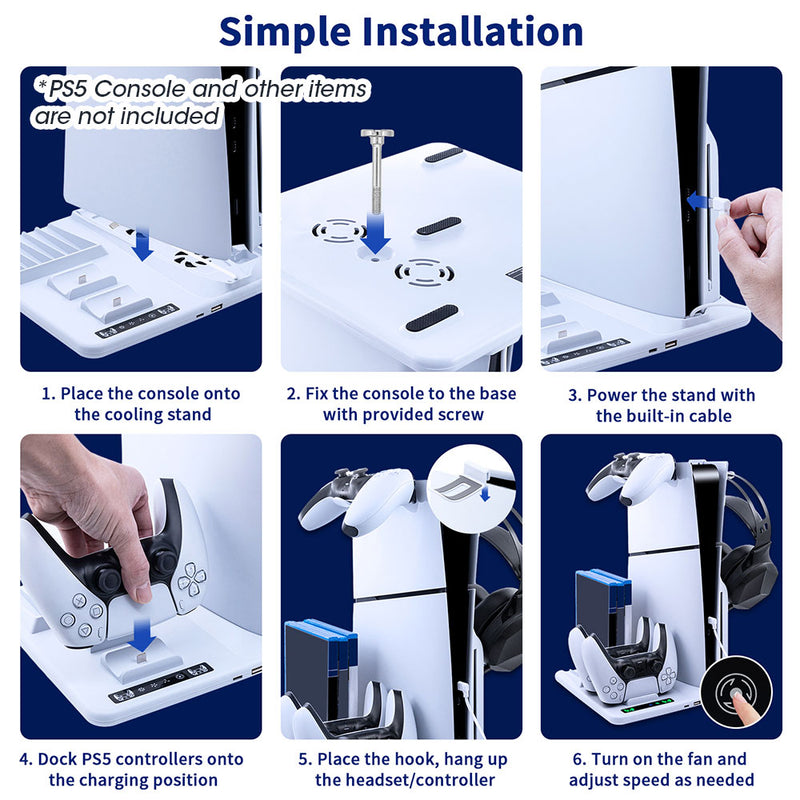 Simple Installation

*PS5 Console and other items are not included

1. Place the console onto the cooling stand

2. Fix the console to the base with provided screw

3. Power the stand with the built-in cable

4. Dock PS5 controllers onto the charging position

5. Place the hook, hang up the headset/controller

6. Turn on the fan and adjust speed as needed